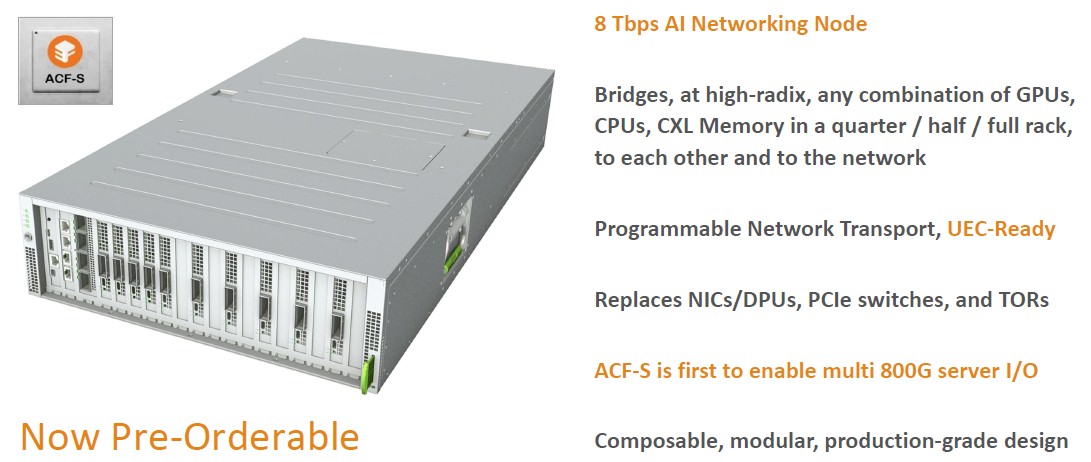 ACF-S

Now Pre-Orderable

8 Tbps AI Networking Node

Bridges, at high-radix, any combination of GPUs, CPUs, CXL Memory in a quarter / half / full rack, to each other and to the network

Programmable Network Transport, UEC-Ready

Replaces NICs/DPUs, PCIe switches, and TORs

ACF-S is first to enable multi 800G server I/O

Composable, modular, production-grade design