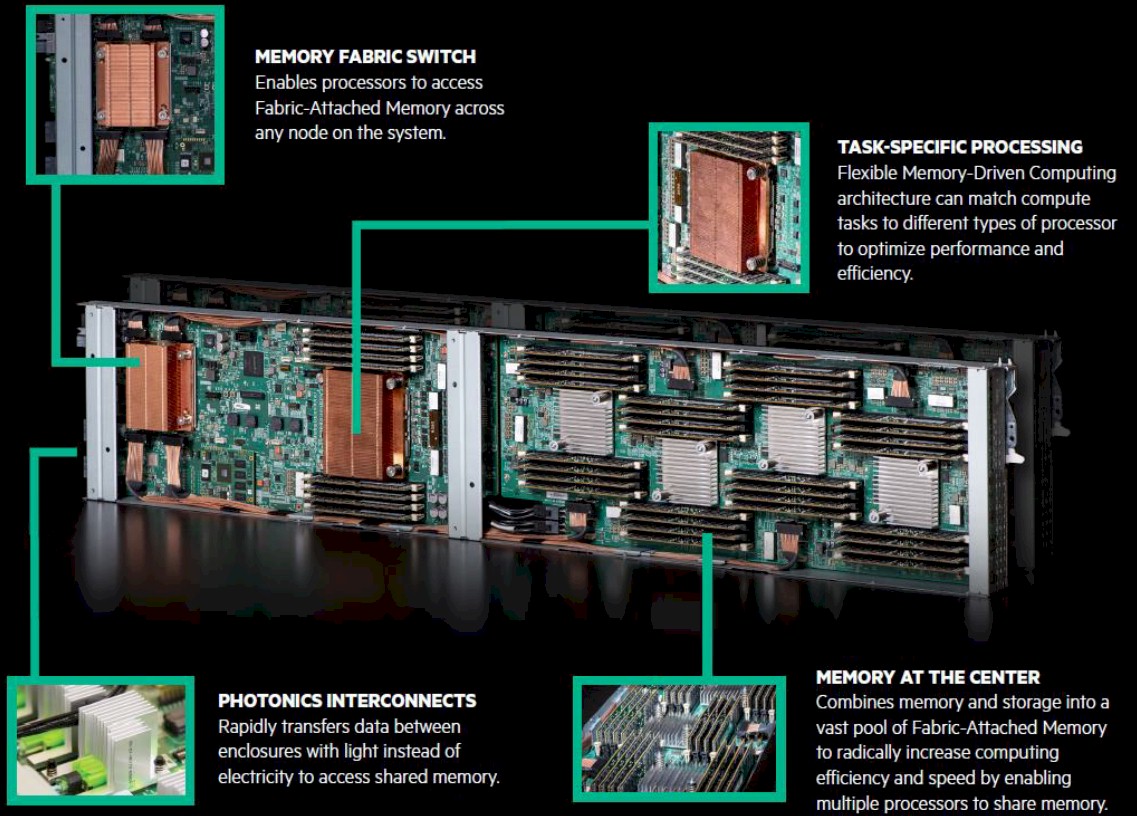 MEMORY FABRIC SWITCH
Enables processors to access Fabric-Attached Memory across any node on the system.

TASK-SPECIFIC PROCESSING
Flexible Memory-Driven Computing architecture can match compute tasks to different types of processor to optimize performance and efficiency.

PHOTONICS INTERCONNECTS
Rapidly transfers data between enclosures with light instead of electricity to access shared memory.

MEMORY AT THE CENTER
Combines memory and storage into a vast pool of Fabric-Attached Memory to radically increase computing efficiency and speed by enabling multiple processors to share memory.